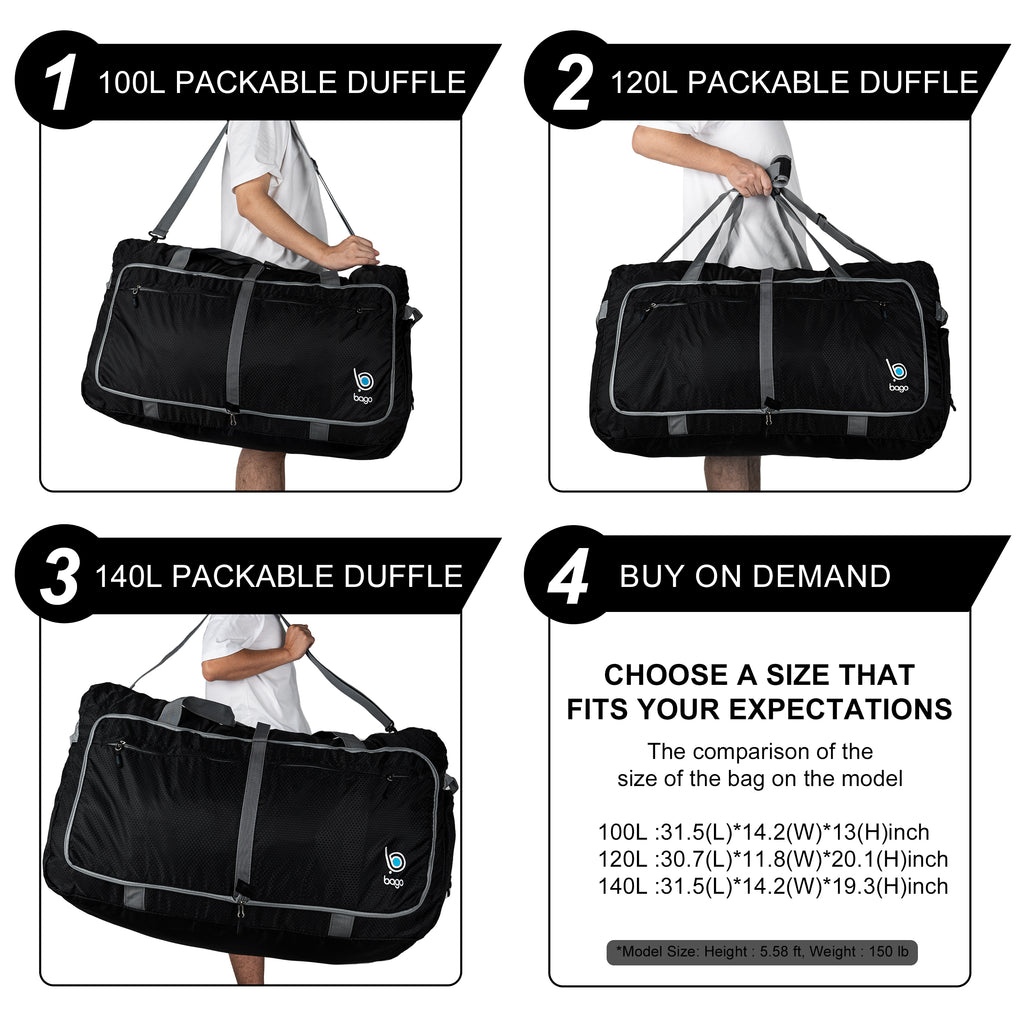 1 100L PACKABLE DUFFLE

bago

2 120L PACKABLE DUFFLE

bago

3 140L PACKABLE DUFFLE

bago

4 BUY ON DEMAND

CHOOSE A SIZE THAT FITS YOUR EXPECTATIONS

The comparison of the size of the bag on the model

100L :31.5(L)*14.2(W)*13(H)inch
120L :30.7(L)*11.8(W)*20.1(H)inch
140L :31.5(L)*14.2(W)*19.3(H)inch

*Model Size: Height : 5.58 ft, Weight : 150 lb